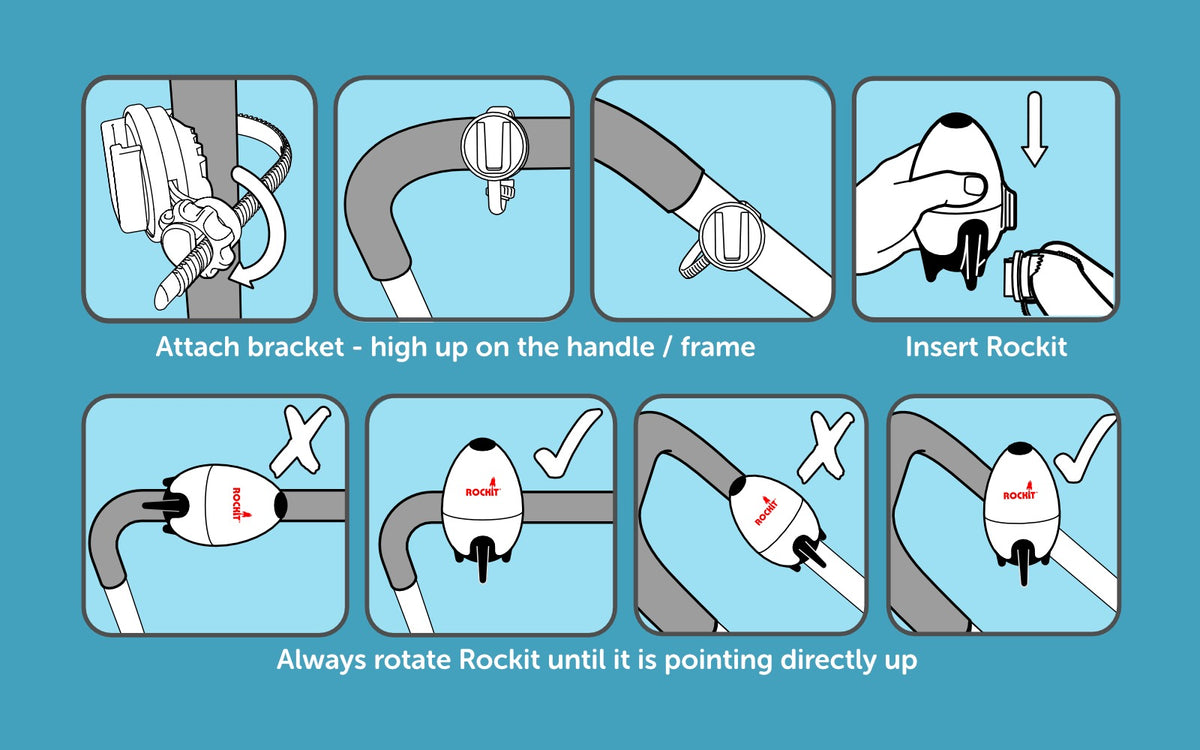 Attach bracket - high up on the handle / frame

Insert Rockit

ROCKIT

ROCKIT

ROCKIT

ROCKIT

Always rotate Rockit until it is pointing directly up