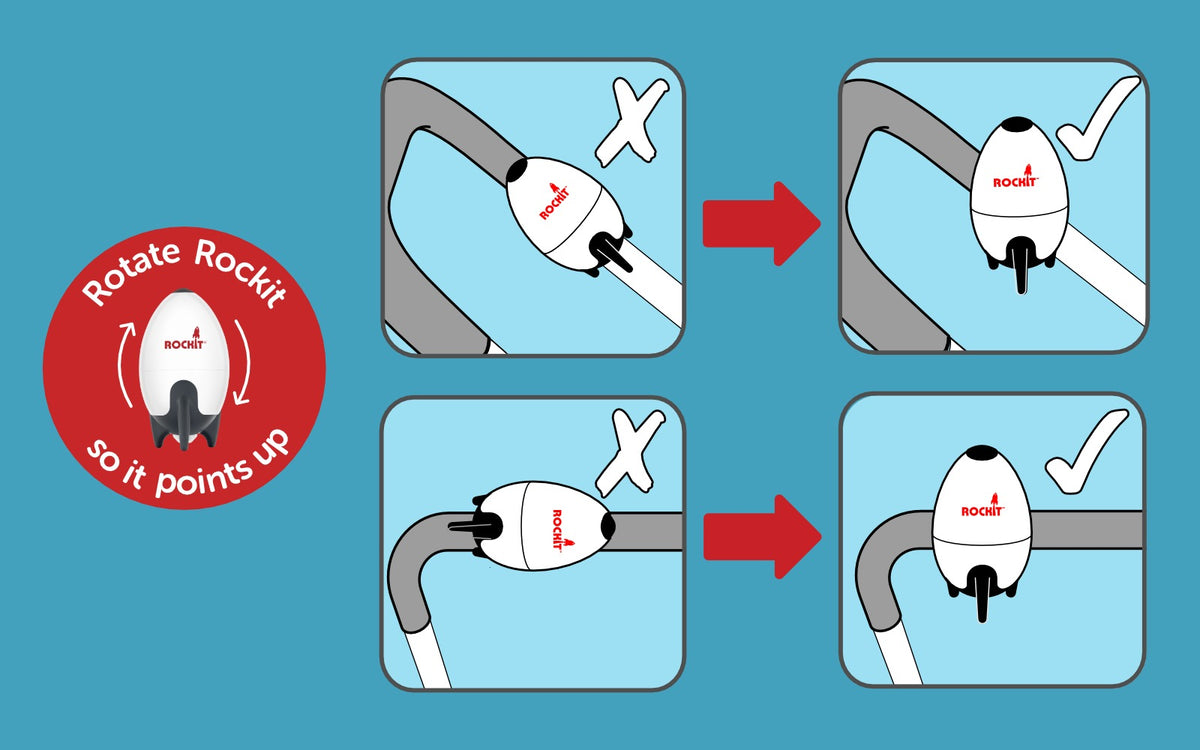 Rotate Rockit

ROCKIT

so it points up

ROCKIT

ROCKIT

ROCKIT

ROCKIT